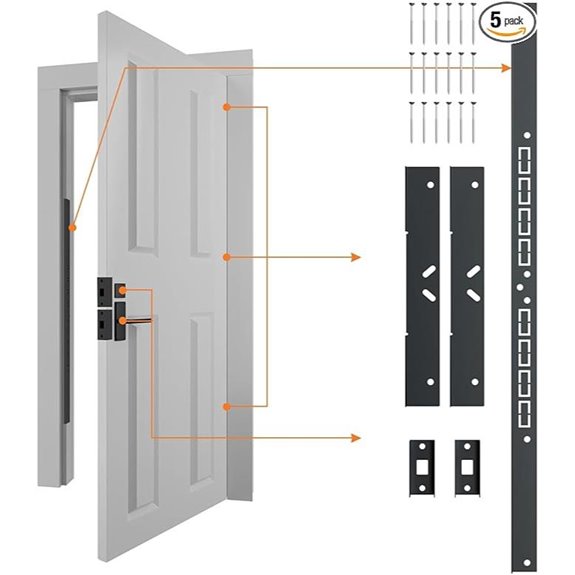 5 pack