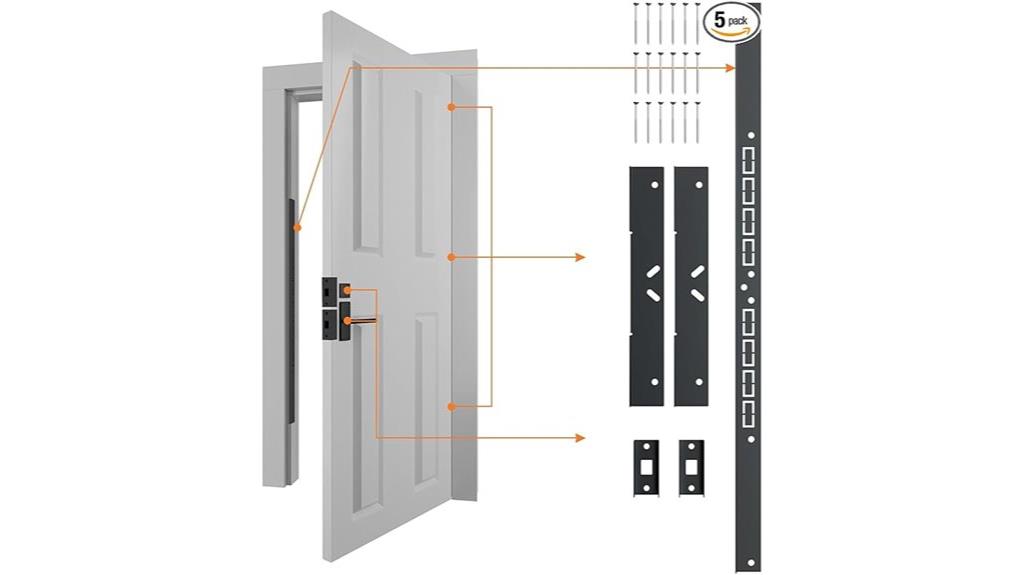 5 pack